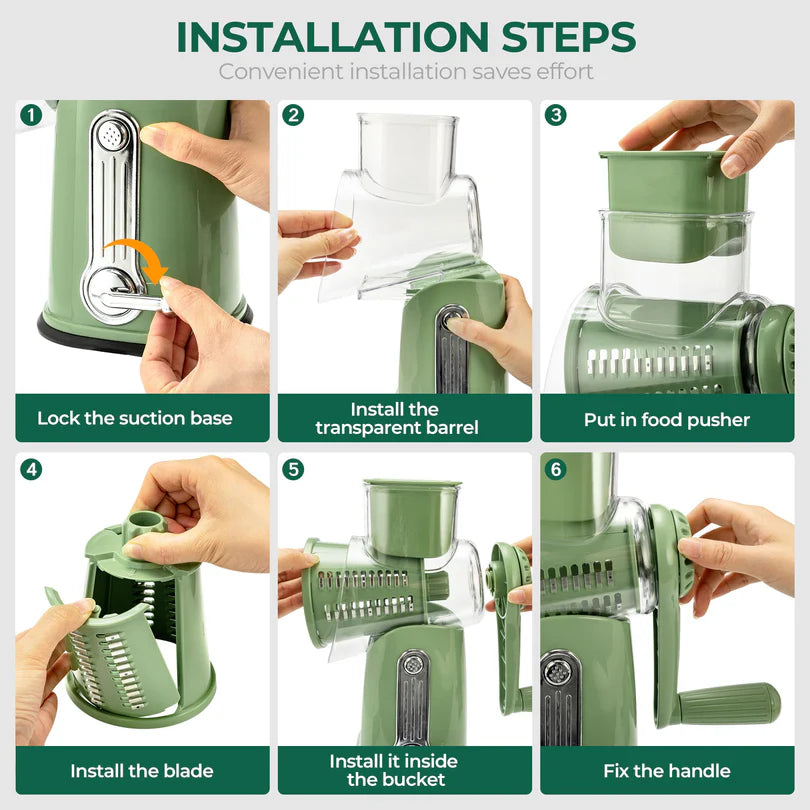 INSTALLATION STEPS

Convenient installation saves effort

1
Lock the suction base

2
Install the transparent barrel

3
Put in food pusher

4
Install the blade

5
Install it inside the bucket

6
Fix the handle