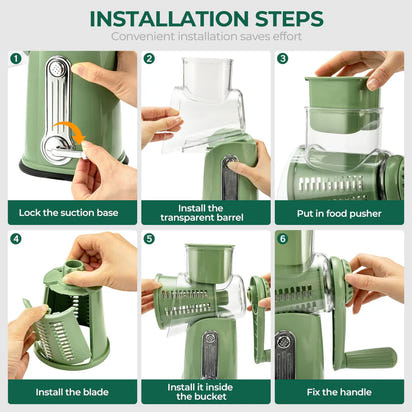 INSTALLATION STEPS
Convenient installation saves effort

1
Lock the suction base

2
Install the transparent barrel

3
Put in food pusher

4
Install the blade

5
Install it inside the bucket

6
Fix the handle